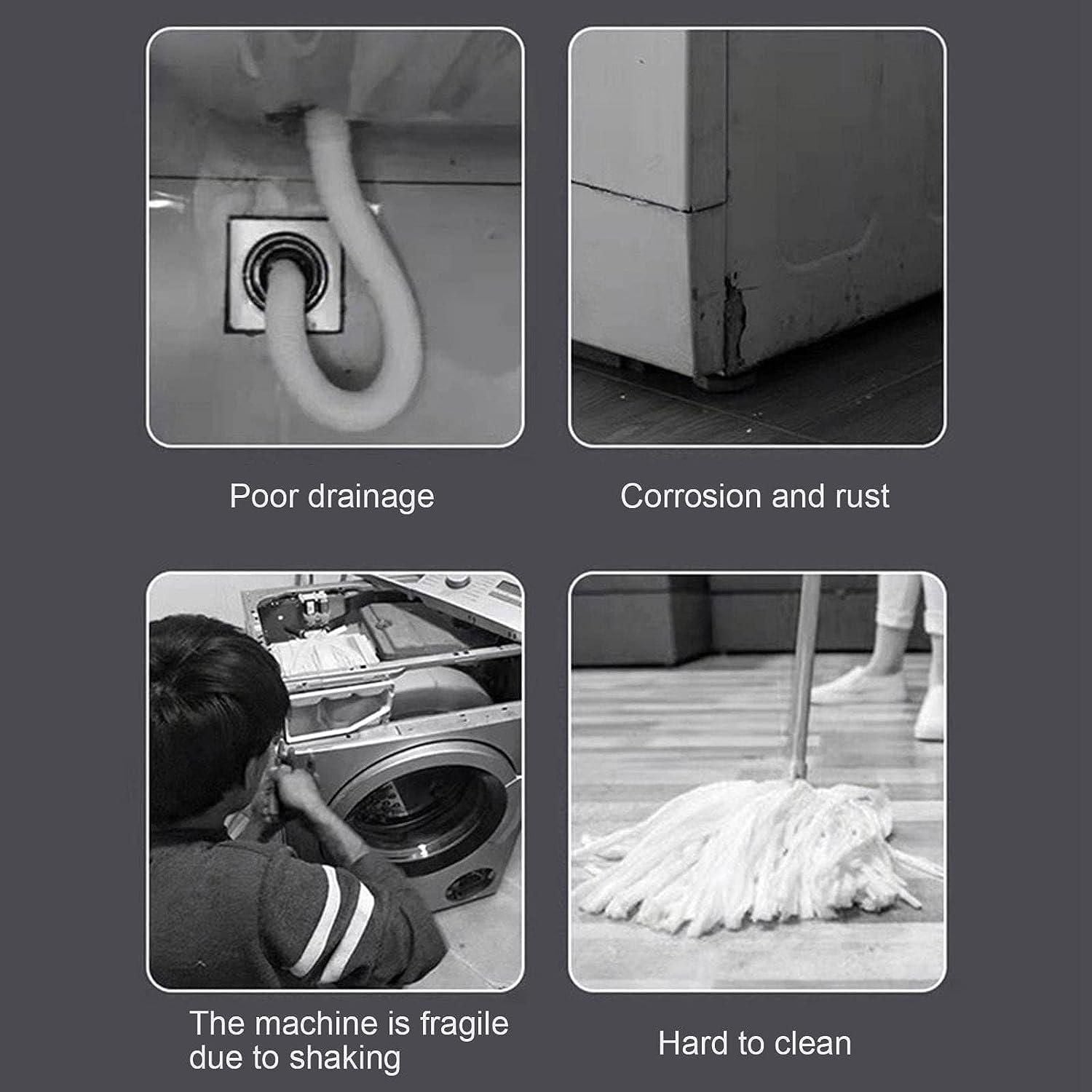 Poor drainage

Corrosion and rust

The machine is fragile due to shaking

Hard to clean